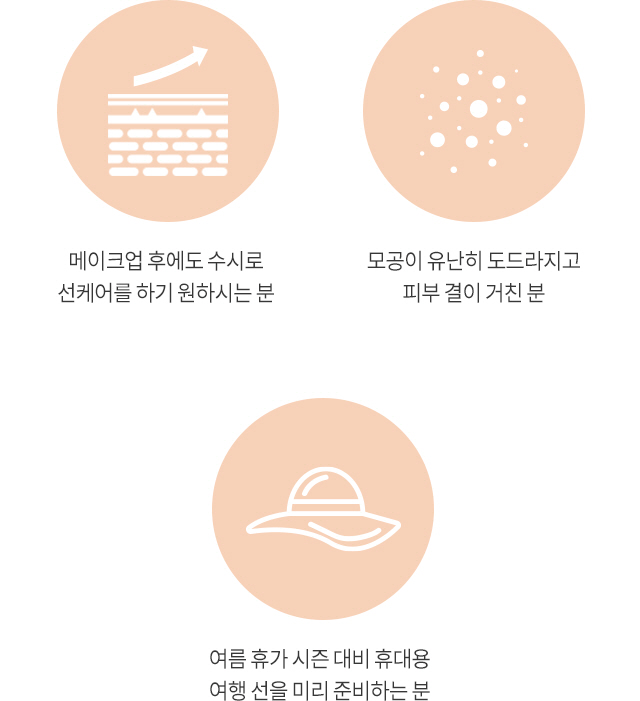 메이크업 후에도 수시로
선케어를 하기 원하시는 분

모공이 유난히 도드라지고
피부 결이 거친 분

여름 휴가 시즌 대비 휴대용
여행 선을 미리 준비하는 분